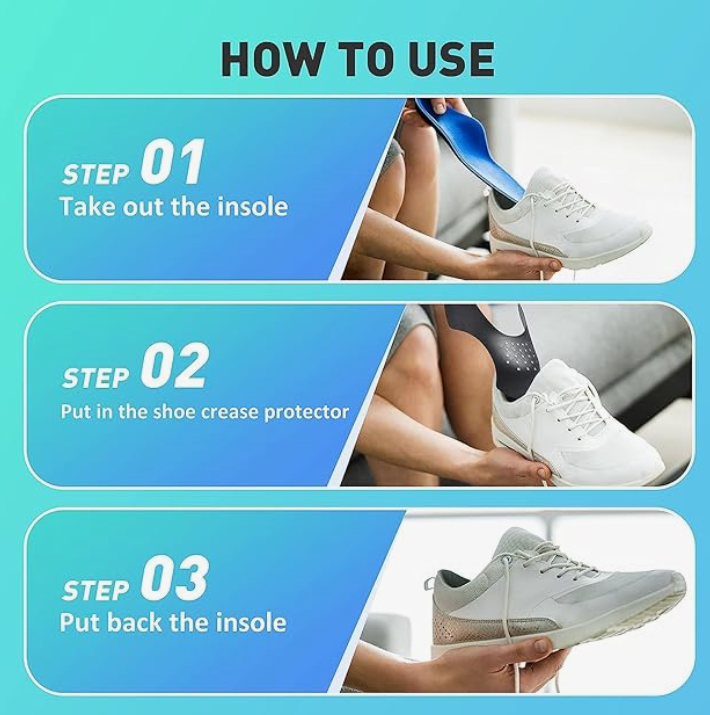 HOW TO USE

STEP 01
Take out the insole

STEP 02
Put in the shoe crease protector

STEP 03
Put back the insole