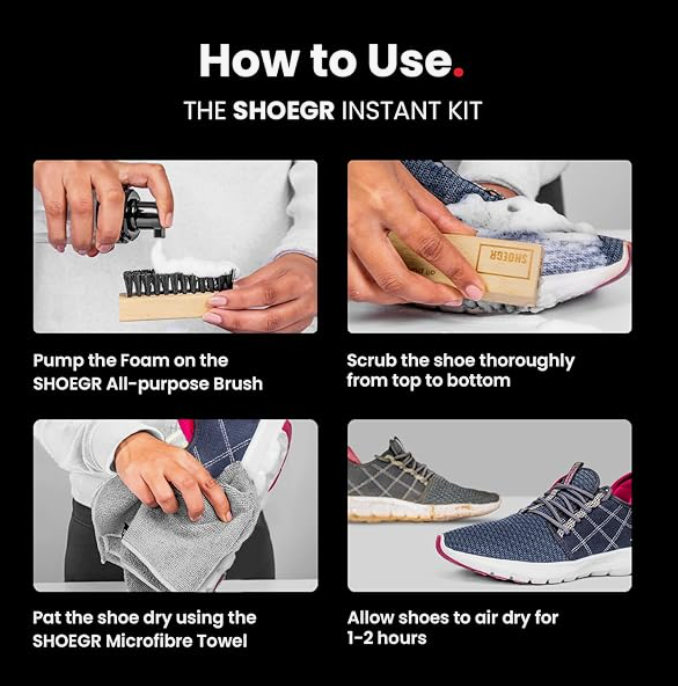 How to Use.

THE SHOEGR INSTANT KIT

SHOEGR

Pump the Foam on the SHOEGR All-purpose Brush

Scrub the shoe thoroughly from top to bottom

Pat the shoe dry using the SHOEGR Microfibre Towel

Allow shoes to air dry for 1-2 hours